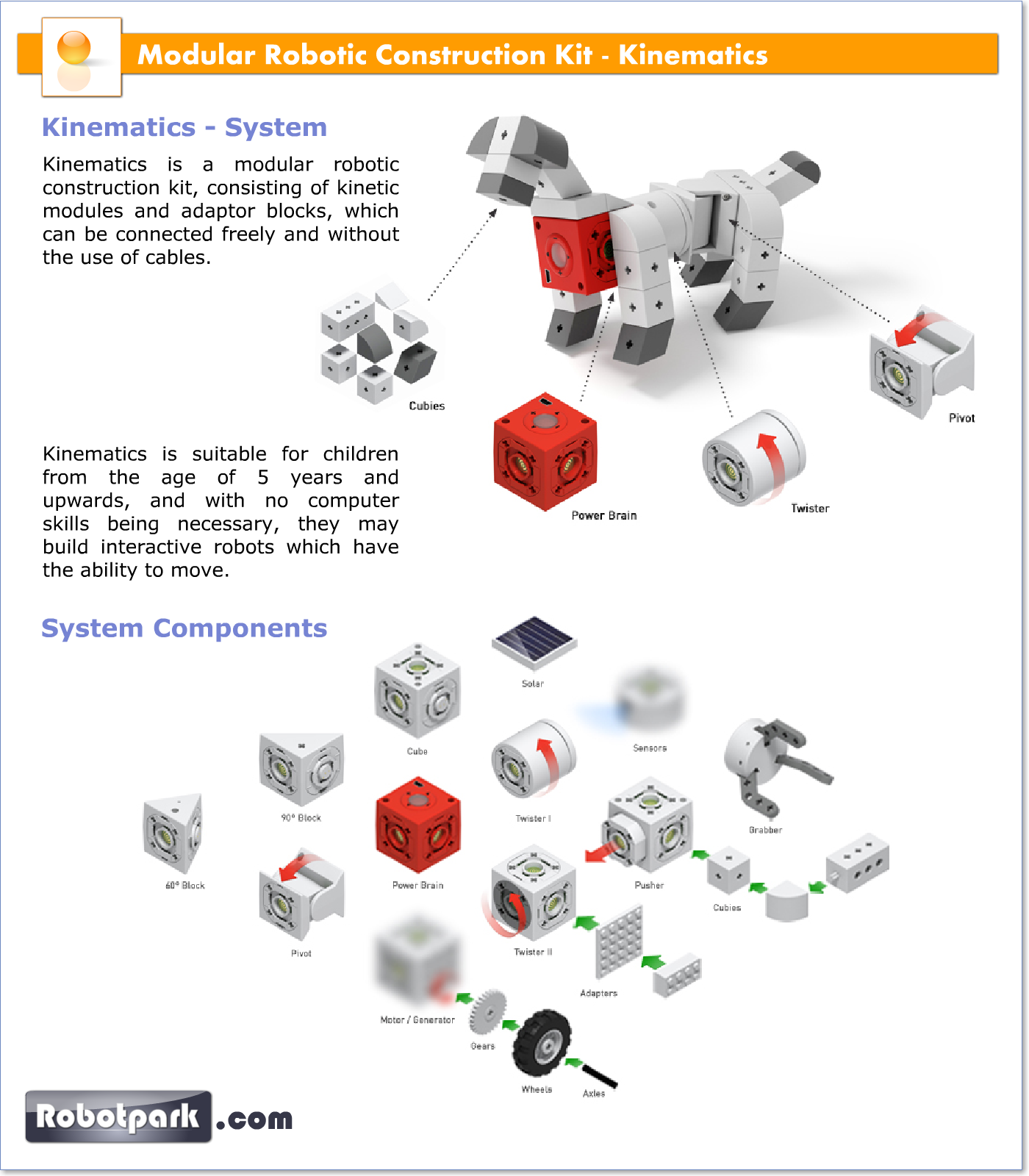 Modular Robotic Construction Kit - Kinematics

Kinematics - System

Kinematics is a modular robotic construction kit, consisting of kinetic modules and adaptor blocks, which can be connected freely and without the use of cables.

Cubies

Pivot

Power Brain

Twister

Kinematics is suitable for children from the age of 5 years and upwards, and with no computer skills being necessary, they may build interactive robots which have the ability to move.

System Components

Solar

Cube

Sensors

90° Block

Twister I

Grabber

60° Block

Power Brain

Pusher

Cubies

Pivot

Twister II

Adapters

Motor / Generator

Gears

Wheels

Axles

Robotpark.com