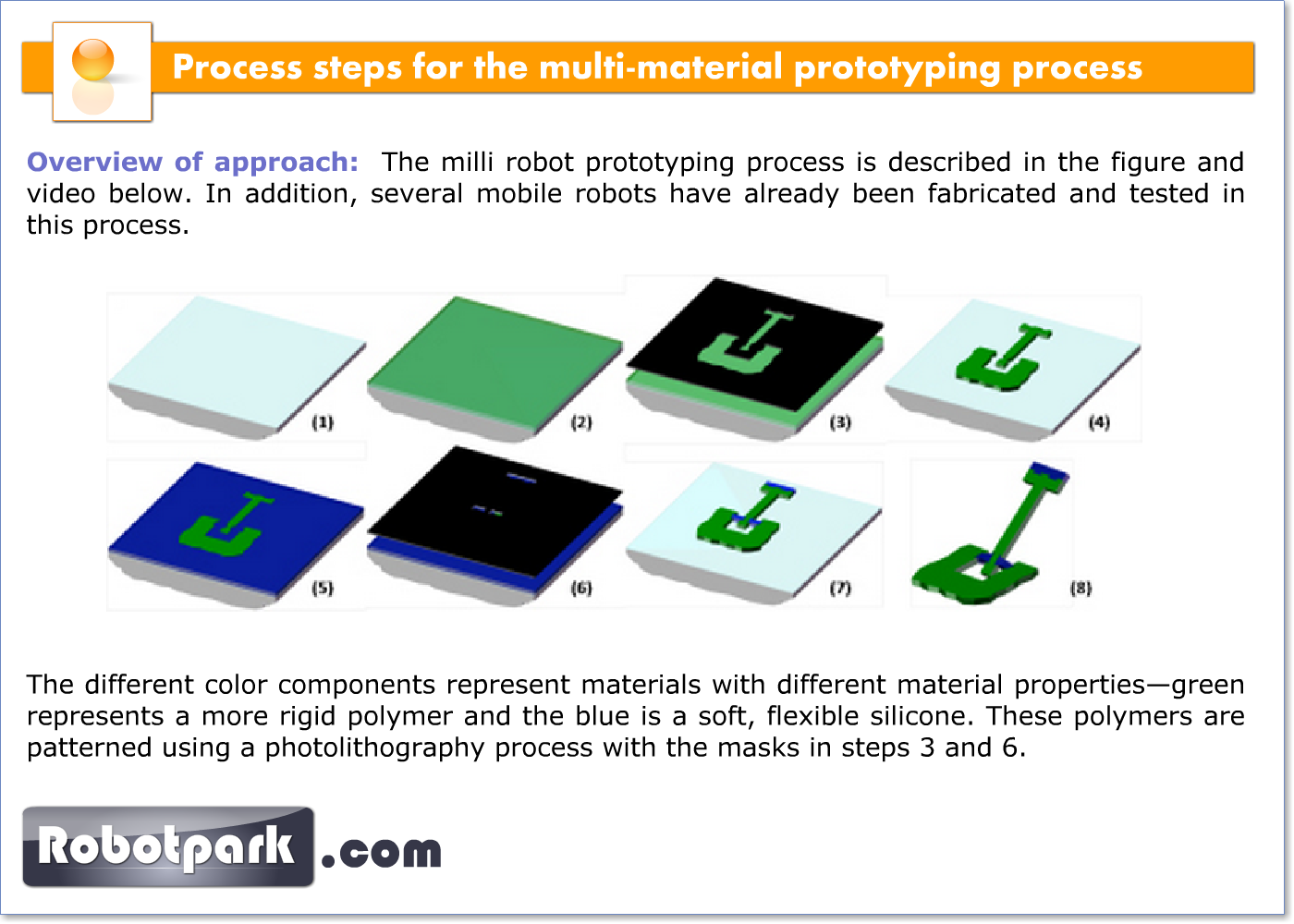 Process steps for the multi-material prototyping process

Overview of approach: The milli robot prototyping process is described in the figure and video below. In addition, several mobile robots have already been fabricated and tested in this process.

(1)
(2)
(3)
(4)
(5)
(6)
(7)
(8)

The different color components represent materials with different material properties—green represents a more rigid polymer and the blue is a soft, flexible silicone. These polymers are patterned using a photolithography process with the masks in steps 3 and 6.

Robotpark .com